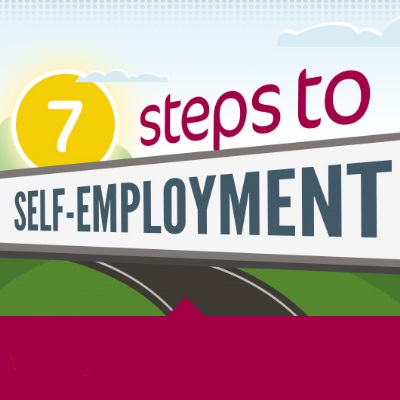 7 steps to

SELF-EMPLOYMENT